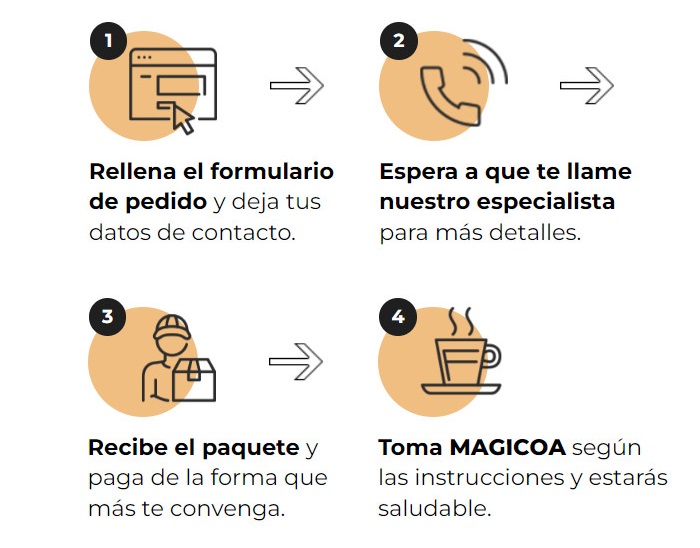 1

Rellena el formulario de pedido y deja tus datos de contacto.

2

Espera a que te llame nuestro especialista para más detalles.

3

Recibe el paquete y paga de la forma que más te convenga.

4

Toma MAGICOA según las instrucciones y estarás saludable.