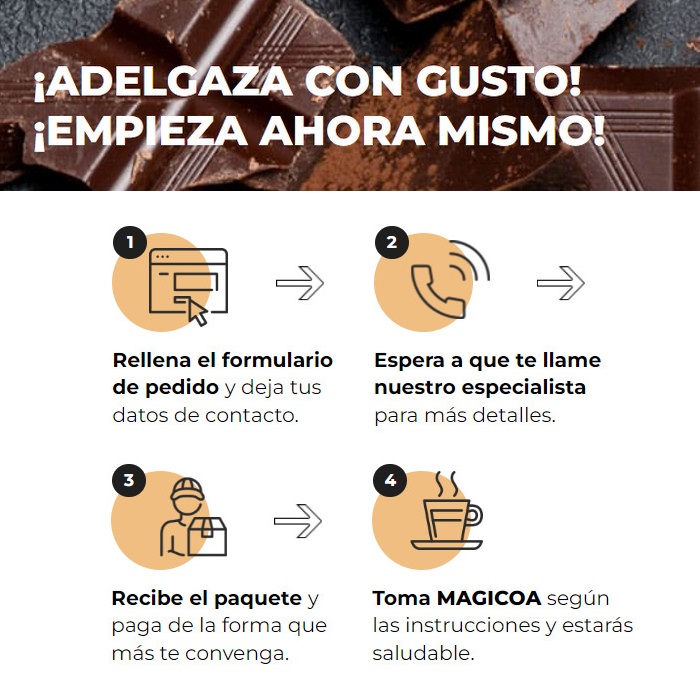 ¡ADELGAZA CON GUSTO!
¡EMPIEZA AHORA MISMO!

1

Rellena el formulario de pedido y deja tus datos de contacto.

2

Espera a que te llame nuestro especialista para más detalles.

3

Recibe el paquete y paga de la forma que más te convenga.

4

Toma MAGICOA según las instrucciones y estarás saludable.