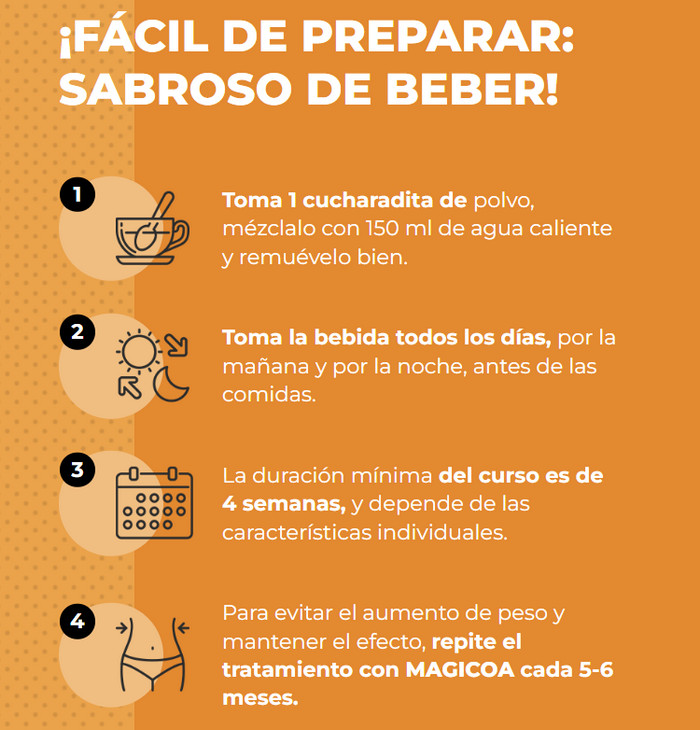 ¡FÁCIL DE PREPARAR: SABROSO DE BEBER!

1

Toma 1 cucharadita de polvo, mézclalo con 150 ml de agua caliente y remuévelo bien.

2

Toma la bebida todos los días, por la mañana y por la noche, antes de las comidas.

3

La duración mínima del curso es de 4 semanas, y depende de las características individuales.

4

Para evitar el aumento de peso y mantener el efecto, repite el tratamiento con MAGICOA cada 5-6 meses.