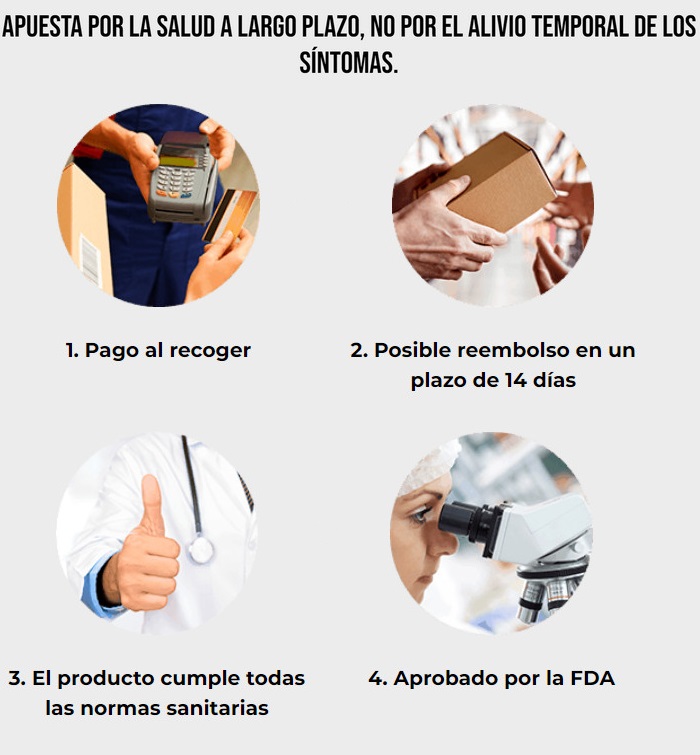 APUESTA POR LA SALUD A LARGO PLAZO, NO POR EL ALIVIO TEMPORAL DE LOS SÍNTOMAS.

1. Pago al recoger

2. Posible reembolso en un plazo de 14 días

3. El producto cumple todas las normas sanitarias

4. Aprobado por la FDA